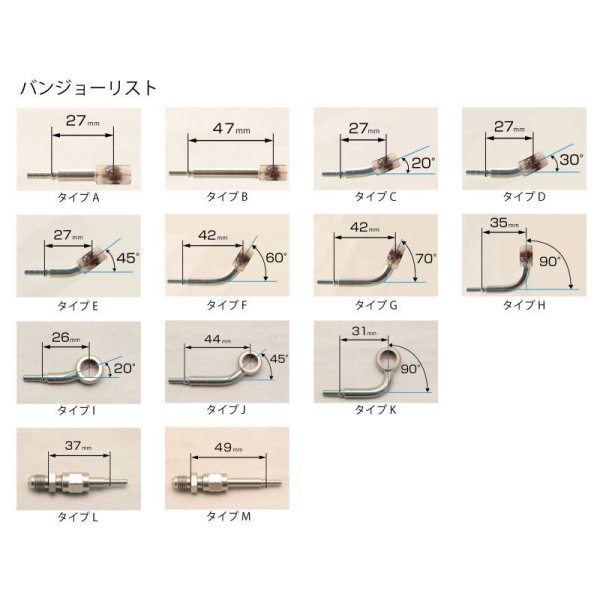 バンジョーリスト

27mm
タイプ A

47mm
タイプ B

27mm
20°
タイプ C

27mm
30°
タイプ D

27mm
45°
タイプ E

42mm
60°
タイプ F

42mm
70°
タイプ G

35mm
90°
タイプ H

26mm
20°
タイプ I

44mm
45°
タイプ J

31mm
90°
タイプ K

37mm
タイプ L

49mm
タイプ M